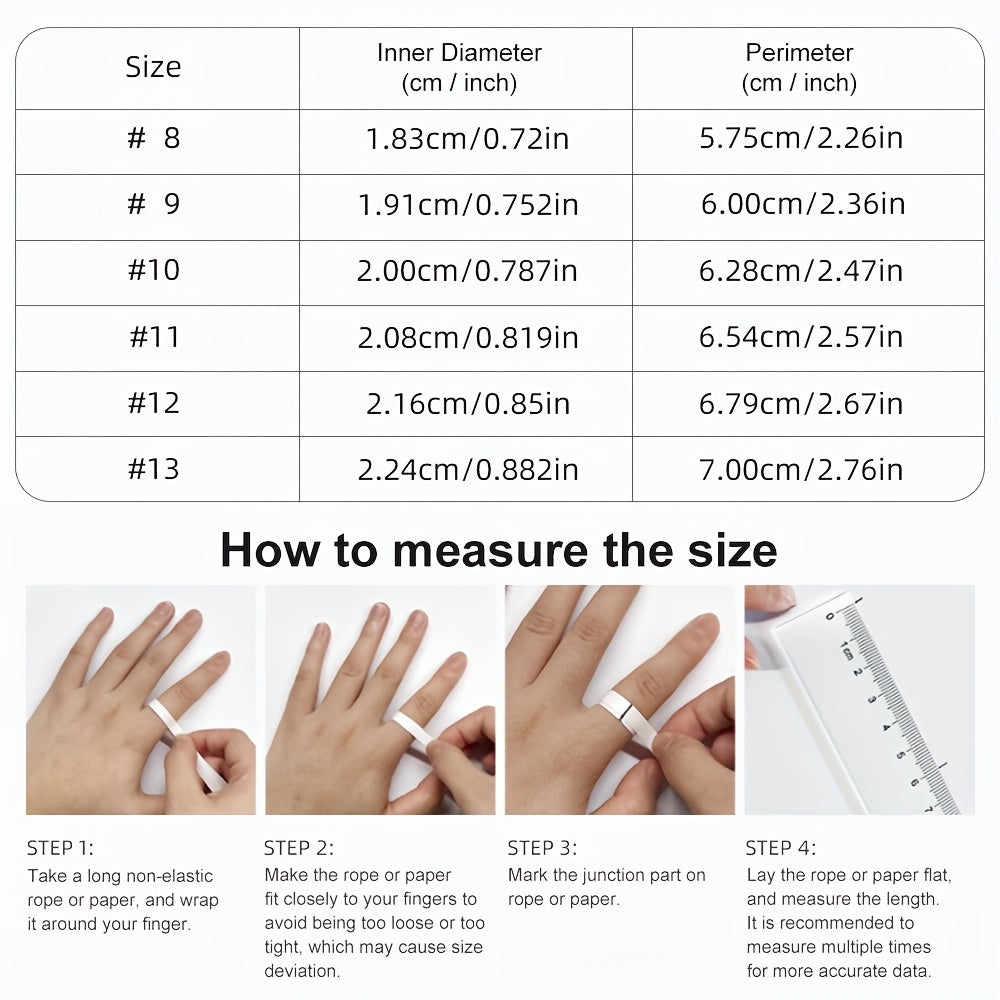 | Size | Inner Diameter (cm / inch) | Perimeter (cm / inch) |
|---|---|---|
| # 8 | 1.83cm/0.72in | 5.75cm/2.26in |
| # 9 | 1.91cm/0.752in | 6.00cm/2.36in |
| #10 | 2.00cm/0.787in | 6.28cm/2.47in |
| #11 | 2.08cm/0.819in | 6.54cm/2.57in |
| #12 | 2.16cm/0.85in | 6.79cm/2.67in |
| #13 | 2.24cm/0.882in | 7.00cm/2.76in |

How to measure the size

0 1cm 2 3 4 5 6 7

STEP 1:
Take a long non-elastic rope or paper, and wrap it around your finger.

STEP 2:
Make the rope or paper fit closely to your fingers to avoid being too loose or too tight, which may cause size deviation.

STEP 3:
Mark the junction part on rope or paper.

STEP 4:
Lay the rope or paper flat, and measure the length. It is recommended to measure multiple times for more accurate data.