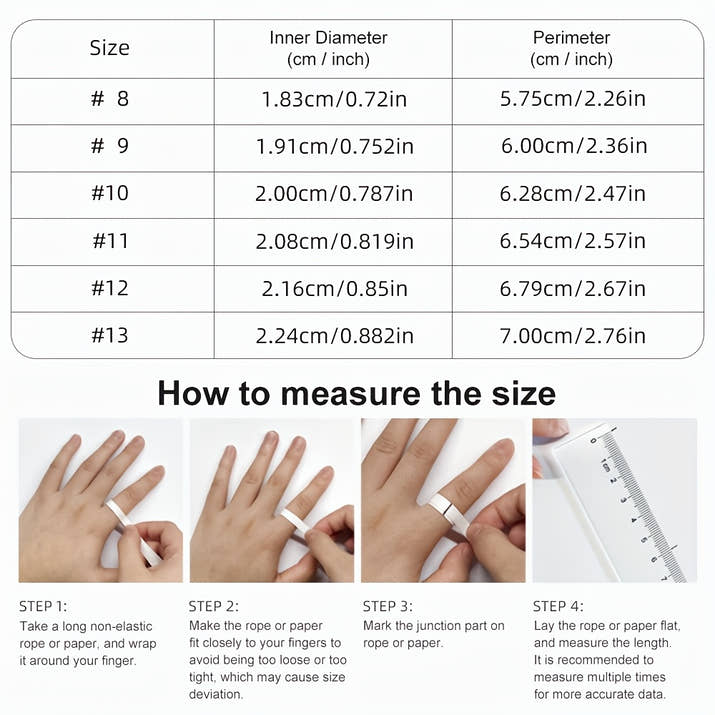 | Size | Inner Diameter (cm / inch) | Perimeter (cm / inch) |
|---|---|---|
| # 8 | 1.83cm/0.72in | 5.75cm/2.26in |
| # 9 | 1.91cm/0.752in | 6.00cm/2.36in |
| #10 | 2.00cm/0.787in | 6.28cm/2.47in |
| #11 | 2.08cm/0.819in | 6.54cm/2.57in |
| #12 | 2.16cm/0.85in | 6.79cm/2.67in |
| #13 | 2.24cm/0.882in | 7.00cm/2.76in |

How to measure the size

0 1cm 2 3 4 5 6 7

STEP 1:
Take a long non-elastic rope or paper, and wrap it around your finger.

STEP 2:
Make the rope or paper fit closely to your fingers to avoid being too loose or too tight, which may cause size deviation.

STEP 3:
Mark the junction part on rope or paper.

STEP 4:
Lay the rope or paper flat, and measure the length. It is recommended to measure multiple times for more accurate data.